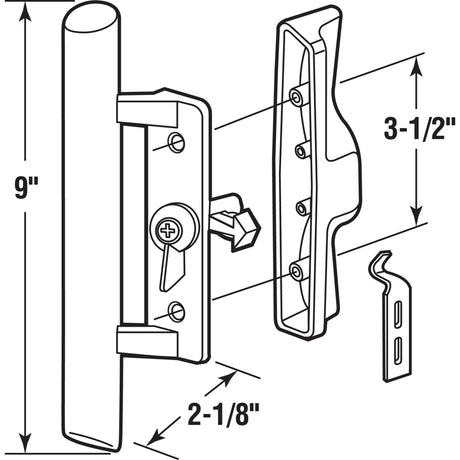 9"

3-1/2"

2-1/8"