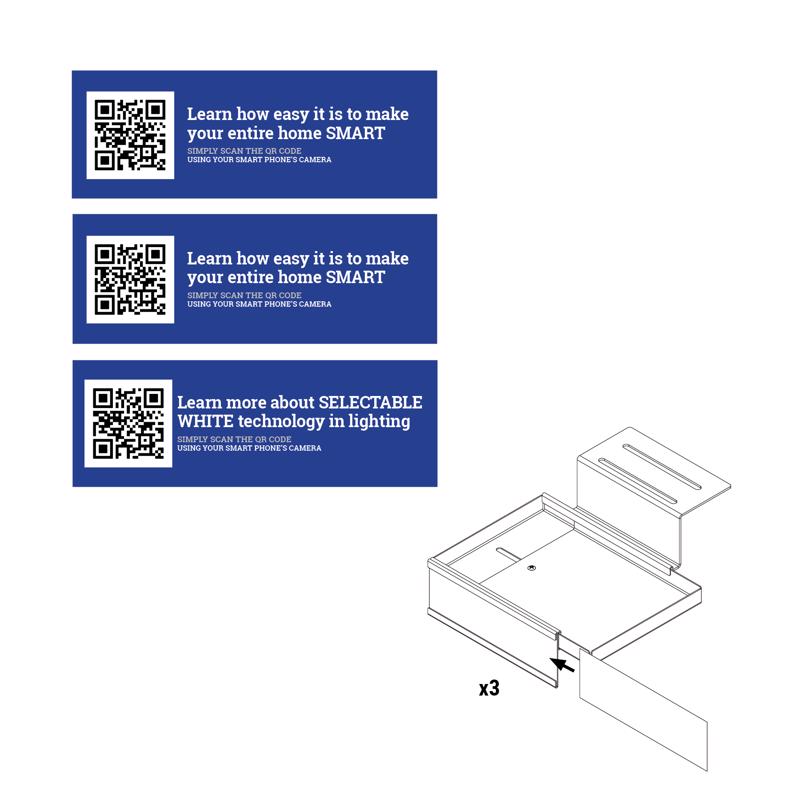 Learn how easy it is to make your entire home SMART
SIMPLY SCAN THE QR CODE
USING YOUR SMART PHONE'S CAMERA

Learn how easy it is to make your entire home SMART
SIMPLY SCAN THE QR CODE
USING YOUR SMART PHONE'S CAMERA

Learn more about SELECTABLE WHITE technology in lighting
SIMPLY SCAN THE QR CODE
USING YOUR SMART PHONE'S CAMERA

x3